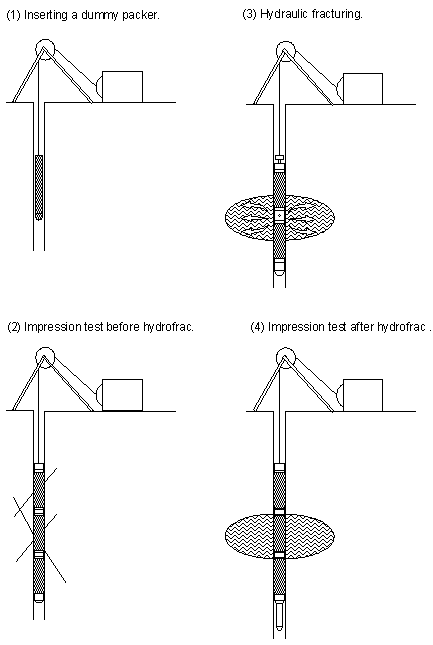 (1) Inserting a dummy packer.

(3) Hydraulic fracturing.

(2) Impression test before hydrofrac.

(4) Impression test after hydrofrac .